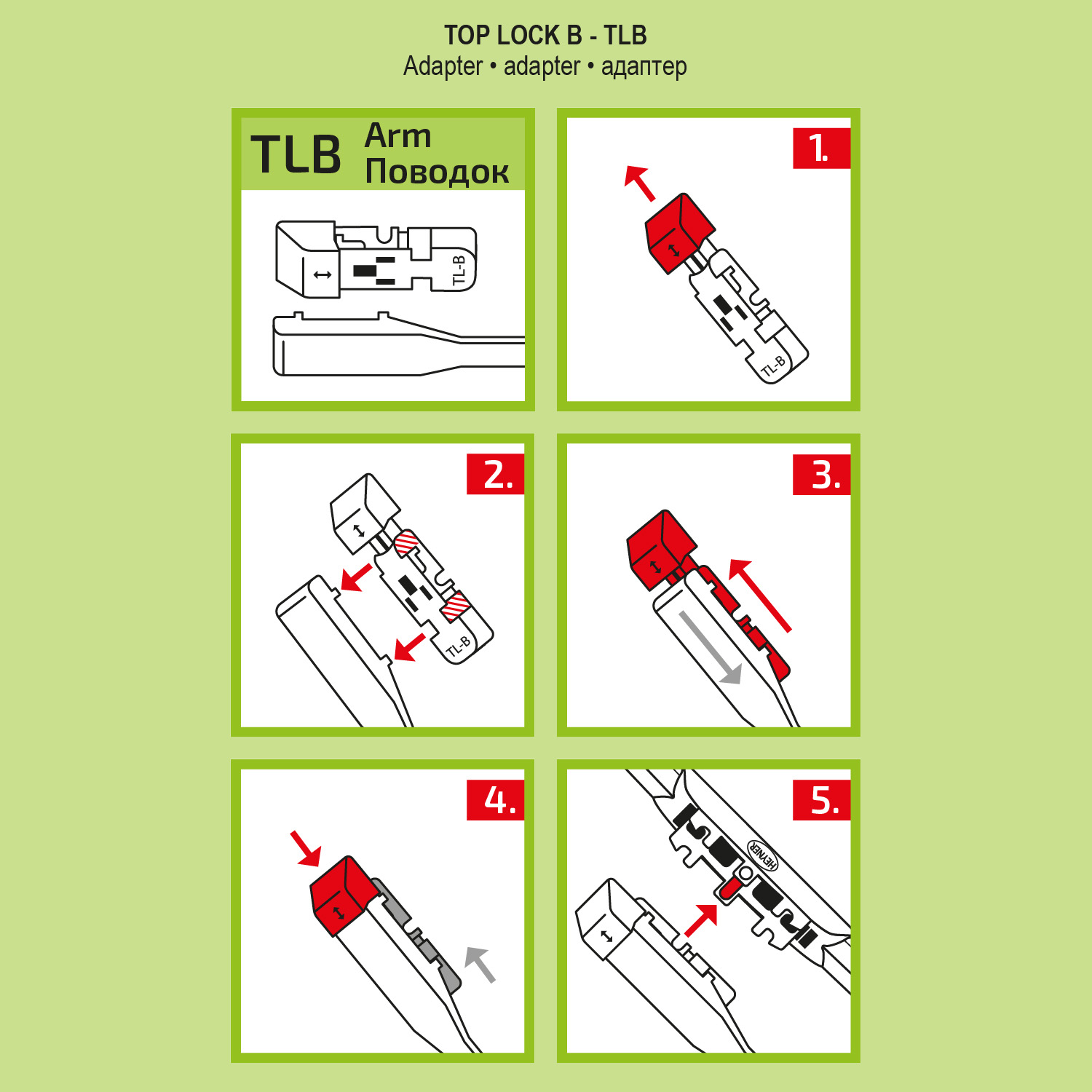 TOP LOCK B - TLB
Adapter • adapter • адаптер

TLB Arm Поводок

TL-B

1.

TL-B

2.

TL-B

3.

4.

5.

HEYNER