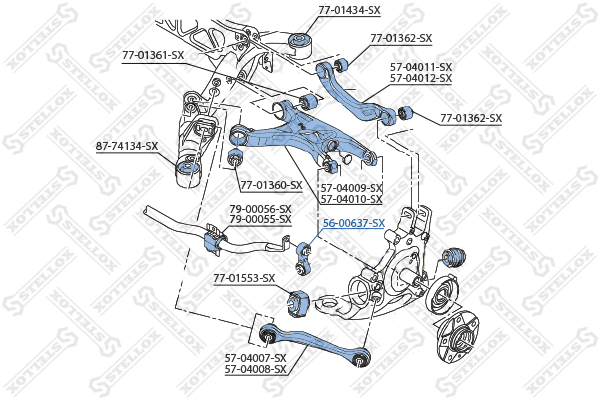 77-01434-SX
77-01362-SX
77-01361-SX
57-04011-SX
57-04012-SX
77-01362-SX
87-74134-SX
77-01360-SX
57-04009-SX
57-04010-SX
79-00056-SX
79-00055-SX
56-00637-SX
77-01553-SX
57-04007-SX
57-04008-SX
STELLOX