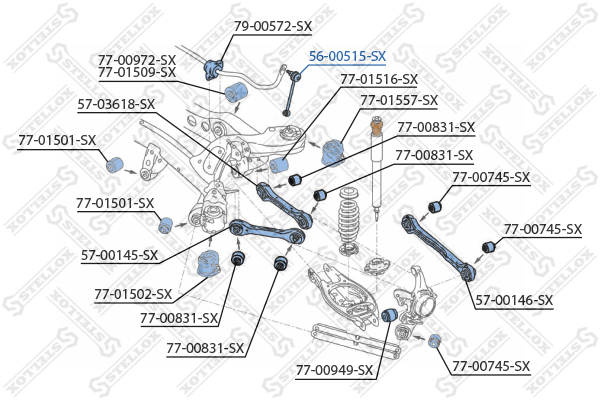 79-00572-SX
77-00972-SX
77-01509-SX
56-00515-SX
77-01516-SX
57-03618-SX
77-01557-SX
77-00831-SX
77-01501-SX
77-00831-SX
77-00745-SX
77-01501-SX
77-00745-SX
57-00145-SX
77-01502-SX
57-00146-SX
77-00831-SX
77-00831-SX
77-00949-SX
77-00745-SX
STELLOX