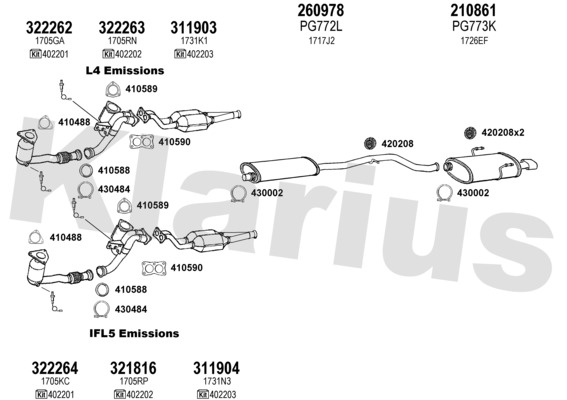 322262
1705GA
Kit 402201

322263
1705RN
Kit 402202

311903
1731K1
Kit 402203

260978
PG772L
1717J2

210861
PG773K
1726EF

L4 Emissions

410589
410488
410590
410588
430484
420208
420208x2
430002
430002
410589
410488
410590
410588
430484

IFL5 Emissions

322264
1705KC
Kit 402201

321816
1705RP
Kit 402202

311904
1731N3
Kit 402203

Klarius