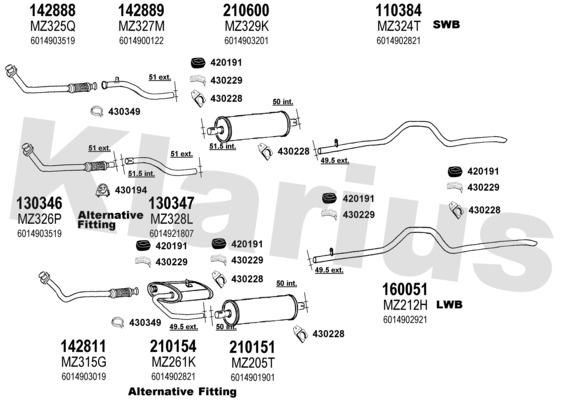 142888
MZ325Q
6014903519

142889
MZ327M
6014900122

210600
MZ329K
6014903201

110384
MZ324T
6014902821

SWB

51 ext.

420191

430229

430228

430349

50 int.

51.5 int.

430228

49.5 ext.

51 ext.

51 ext.

51.5 int.

430194

420191

430229

430228

130346
MZ326P
6014903519

Alternative Fitting

130347
MZ328L
6014921807

420191

430229

420191

430229

420191

430229

430228

49.5 ext.

50 int.

160051
MZ212H
6014902921

LWB

430349

49.5 ext.

50 int.

430228

142811
MZ315G
6014903019

210154
MZ261K
6014902821

210151
MZ205T
6014901901

Alternative Fitting

Klarius