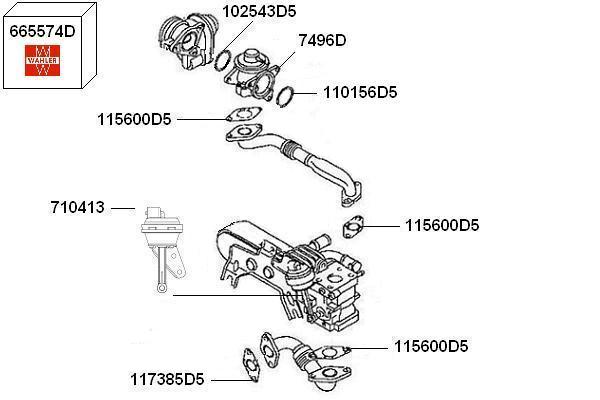 665574D

WAHLER

102543D5

7496D

110156D5

115600D5

710413

115600D5

115600D5

117385D5