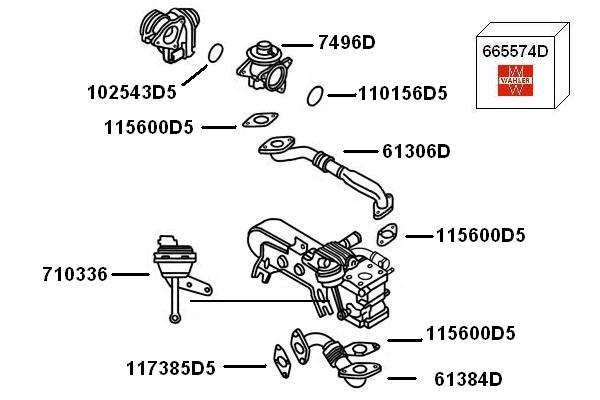 7496D

665574D

WAHLER

102543D5

110156D5

115600D5

61306D

115600D5

710336

115600D5

117385D5

61384D