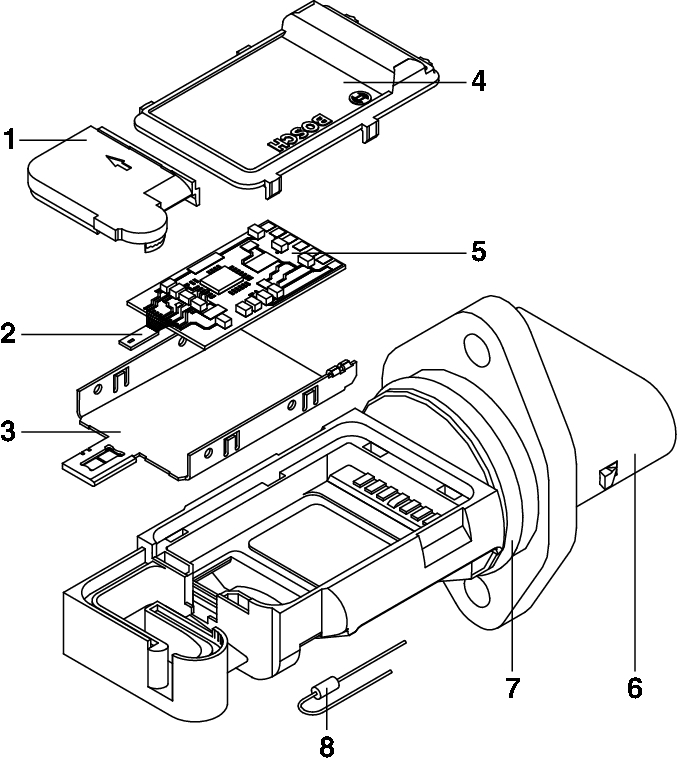 4
1
BOSCH
5
2
3
7
6
8