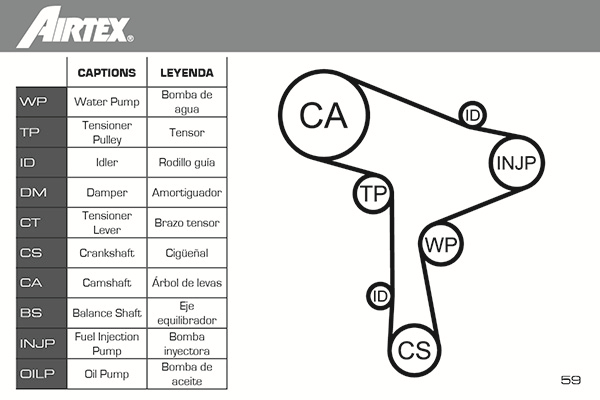 AIRTEX®

| | CAPTIONS | LEYENDA |
|---|---|---|
| WP | Water Pump | Bomba de agua |
| TP | Tensioner Pulley | Tensor |
| ID | Idler | Rodillo guía |
| DM | Damper | Amortiguador |
| CT | Tensioner Lever | Brazo tensor |
| CS | Crankshaft | Cigüeñal |
| CA | Camshaft | Árbol de levas |
| BS | Balance Shaft | Eje equilibrador |
| INJP | Fuel Injection Pump | Bomba inyectora |
| OILP | Oil Pump | Bomba de aceite |

CA
ID
INJP
TP
WP
ID
CS

59