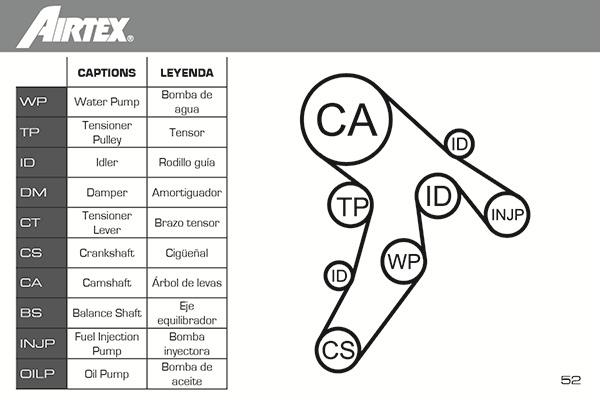 AIRTEX®

| | CAPTIONS | LEYENDA |
|---|---|---|
| WP | Water Pump | Bomba de agua |
| TP | Tensioner Pulley | Tensor |
| ID | Idler | Rodillo guía |
| DM | Damper | Amortiguador |
| CT | Tensioner Lever | Brazo tensor |
| CS | Crankshaft | Cigüeñal |
| CA | Camshaft | Árbol de levas |
| BS | Balance Shaft | Eje equilibrador |
| INJP | Fuel Injection Pump | Bomba inyectora |
| OILP | Oil Pump | Bomba de aceite |

CA
ID
TP
ID
INJP
WP
ID
CS

52