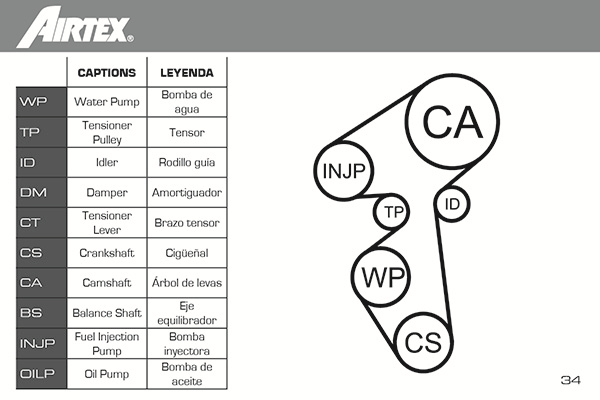 AIRTEX®

| | CAPTIONS | LEYENDA |
|---|---|---|
| WP | Water Pump | Bomba de agua |
| TP | Tensioner Pulley | Tensor |
| ID | Idler | Rodillo guía |
| DM | Damper | Amortiguador |
| CT | Tensioner Lever | Brazo tensor |
| CS | Crankshaft | Cigüeñal |
| CA | Camshaft | Árbol de levas |
| BS | Balance Shaft | Eje equilibrador |
| INJP | Fuel Injection Pump | Bomba inyectora |
| OILP | Oil Pump | Bomba de aceite |

CA
INJP
TP
ID
WP
CS

34