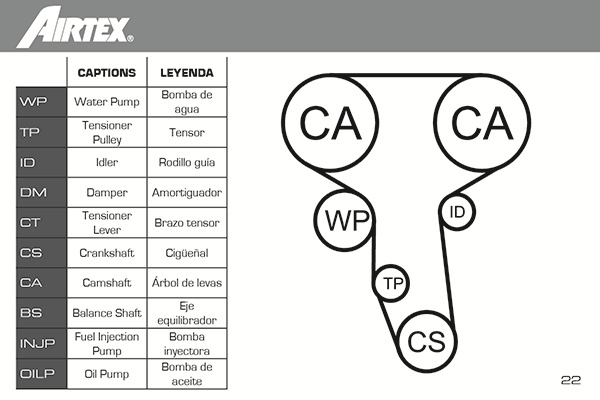 AIRTEX®

| | CAPTIONS | LEYENDA |
|---|---|---|
| WP | Water Pump | Bomba de agua |
| TP | Tensioner Pulley | Tensor |
| ID | Idler | Rodillo guía |
| DM | Damper | Amortiguador |
| CT | Tensioner Lever | Brazo tensor |
| CS | Crankshaft | Cigüeñal |
| CA | Camshaft | Árbol de levas |
| BS | Balance Shaft | Eje equilibrador |
| INJP | Fuel Injection Pump | Bomba inyectora |
| OILP | Oil Pump | Bomba de aceite |

CA
CA
WP
ID
TP
CS

22