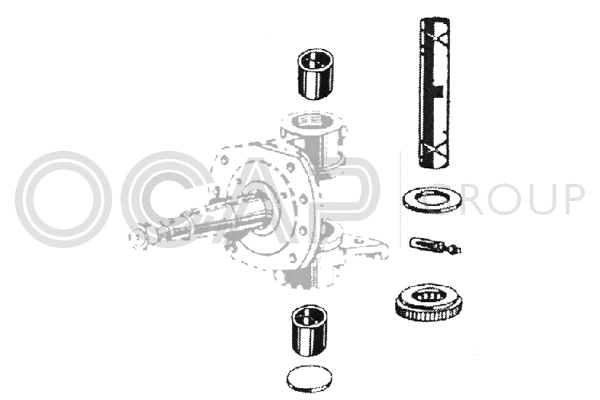 OCAP GROUP