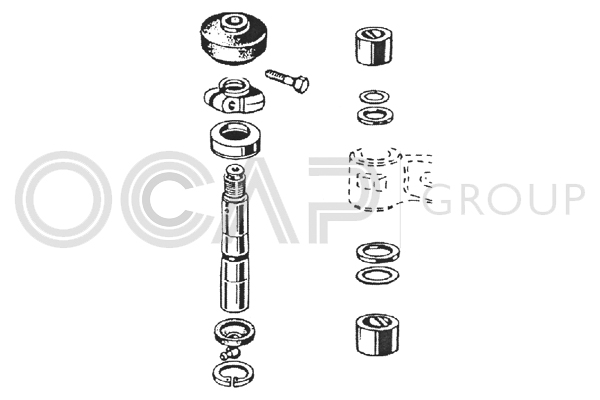 OCAP GROUP