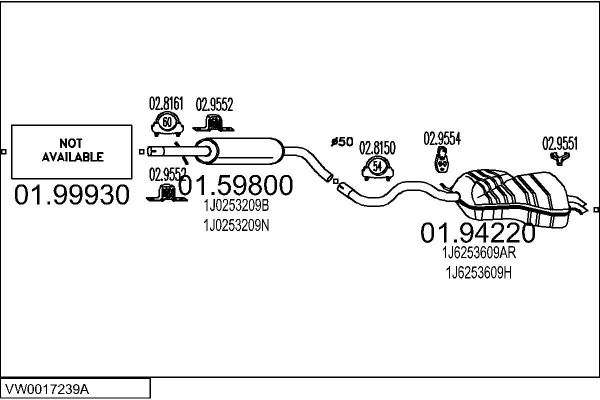 NOT AVAILABLE

01.99930

02.8161

60

02.9552

02.9552

01.59800

1J0253209B

1J0253209N

ø50

02.8150

54

02.9554

02.9551

01.94220

1J6253609AR

1J6253609H

VW0017239A