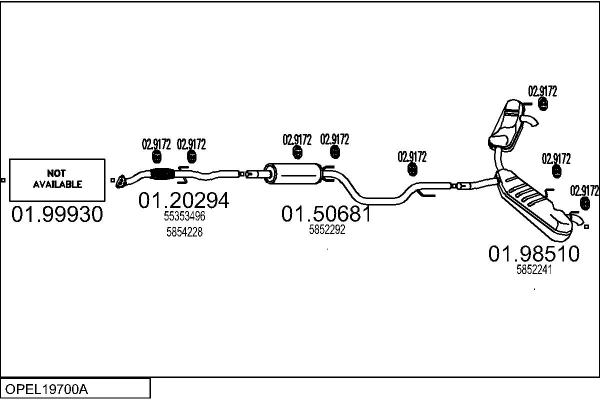 NOT AVAILABLE

01.99930

02.9172 02.9172

01.20294
55353496
5854228

02.9172 02.9172

01.50681
5852292

02.9172

02.9172

02.9172

02.9172

01.98510
5852241

OPEL19700A