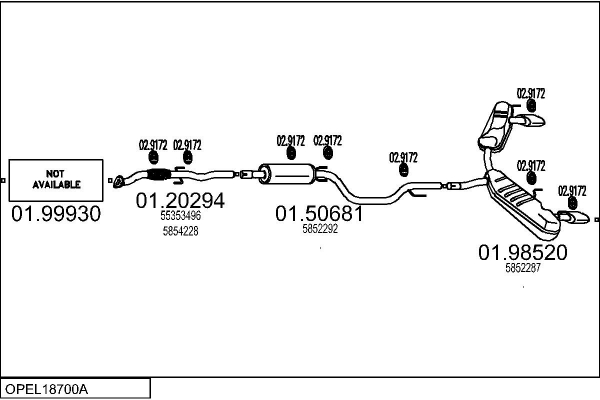 NOT AVAILABLE

01.99930

02.9172 02.9172

01.20294
55353496
5854228

02.9172 02.9172

01.50681
5852292

02.9172

02.9172

02.9172

02.9172

01.98520
5852287

OPEL18700A