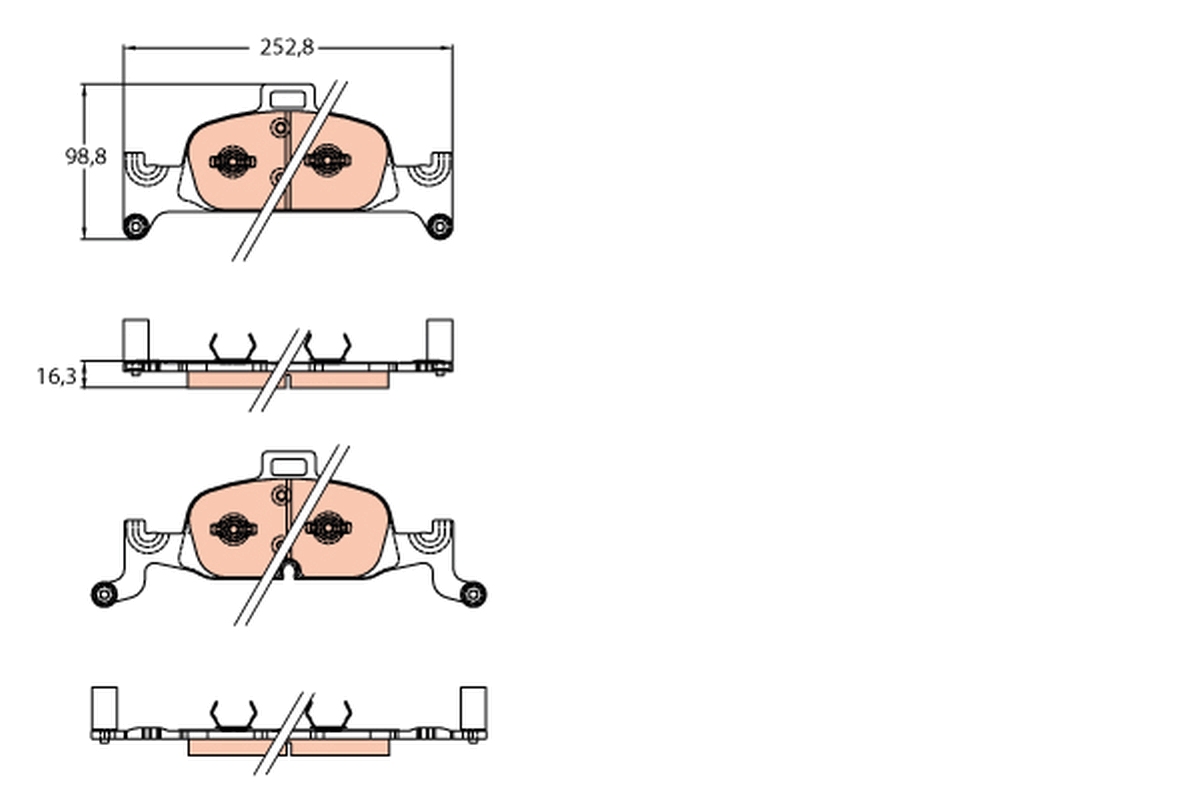 252,8

98,8

16,3